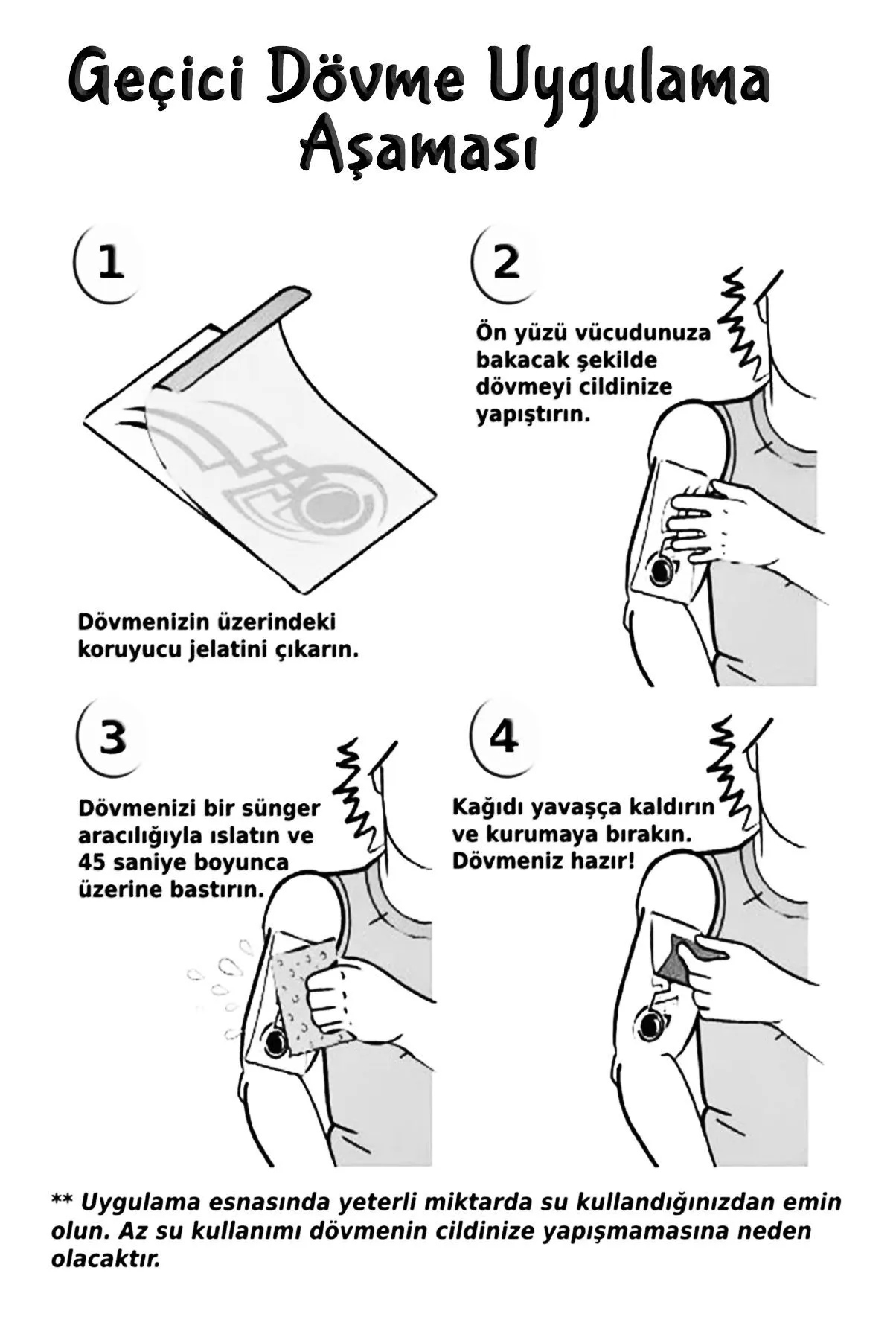 Geçici Dövme Uygulama Aşaması

1

Dövmenizin üzerindeki koruyucu jelatini çıkarın.

2

Ön yüzü vücudunuza bakacak şekilde dövmeyi cildinize yapıştırın.

3

Dövmenizi bir sünger aracılığıyla ıslatın ve 45 saniye boyunca üzerine bastırın.

4

Kağıdı yavaşça kaldırın ve kurumaya bırakın. Dövmeniz hazır!

** Uygulama esnasında yeterli miktarda su kullandığınızdan emin olun. Az su kullanımı dövmenin cildinize yapışmamasına neden olacaktır.